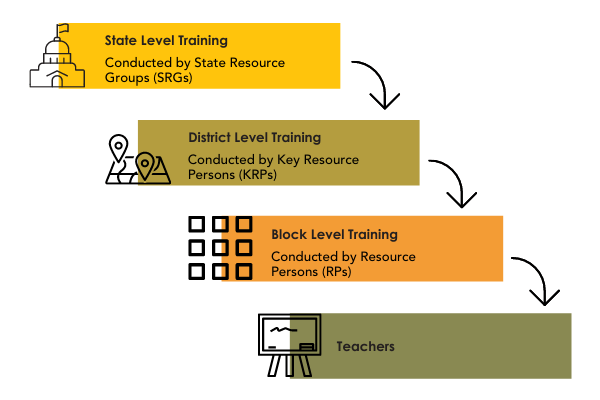 State Level Training

Conducted by State Resource Groups (SRGs)

District Level Training

Conducted by Key Resource Persons (KRPs)

Block Level Training

Conducted by Resource Persons (RPs)

Teachers